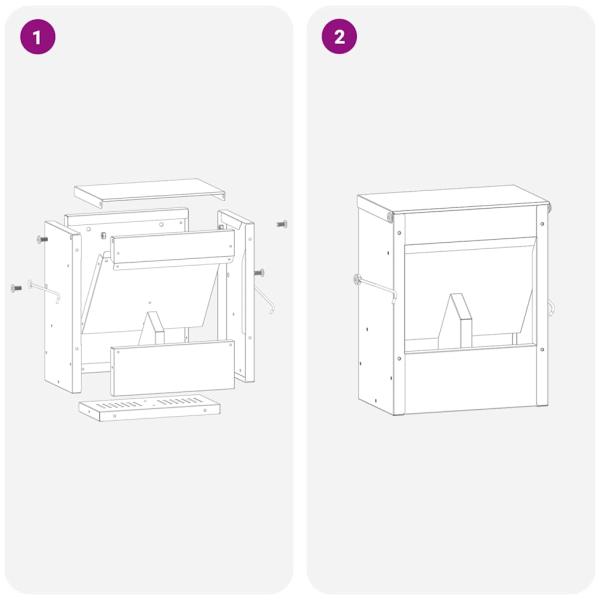 1

2