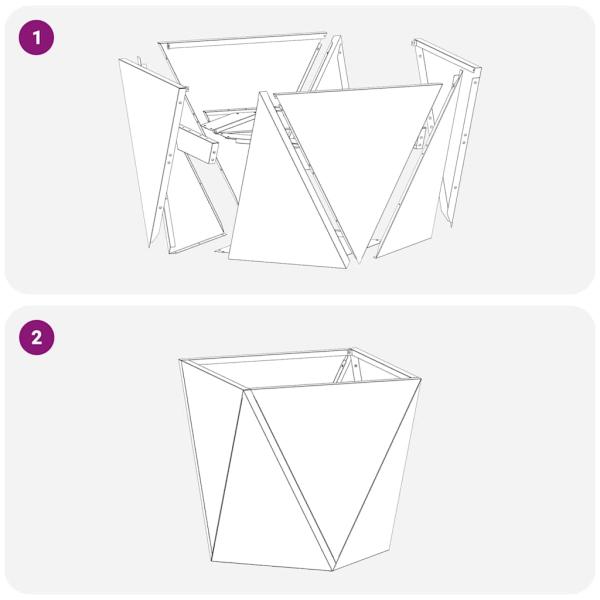 1

2