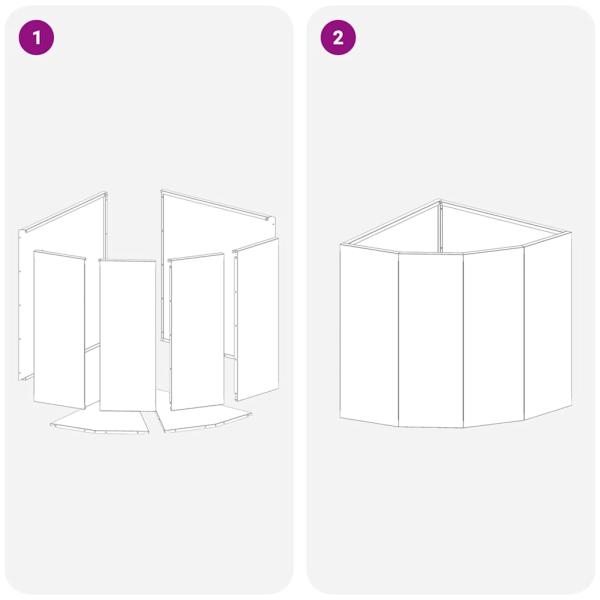 1

2