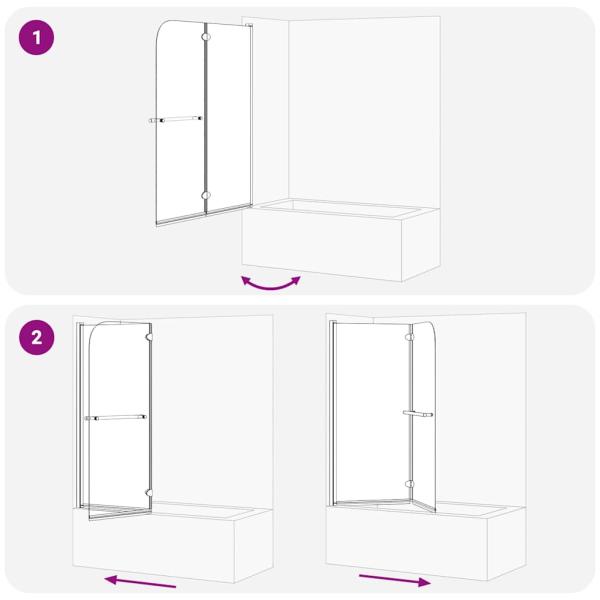 1

2