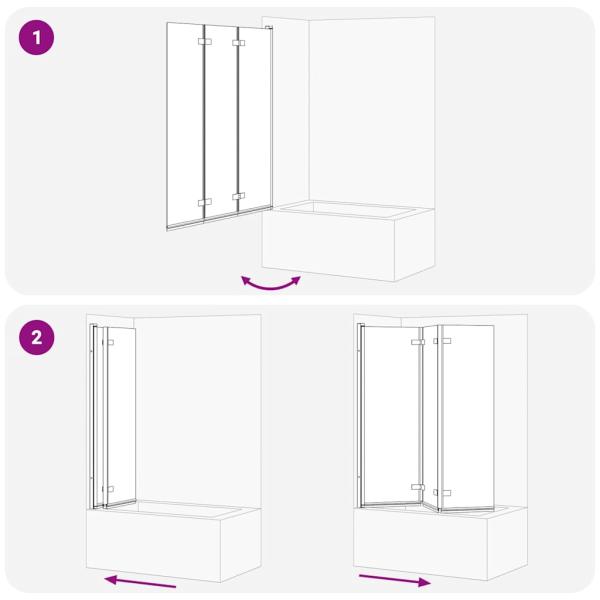 1

2