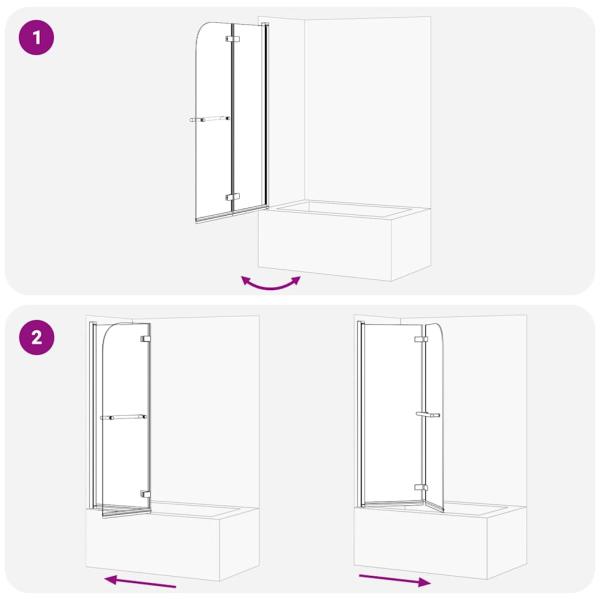 1

2