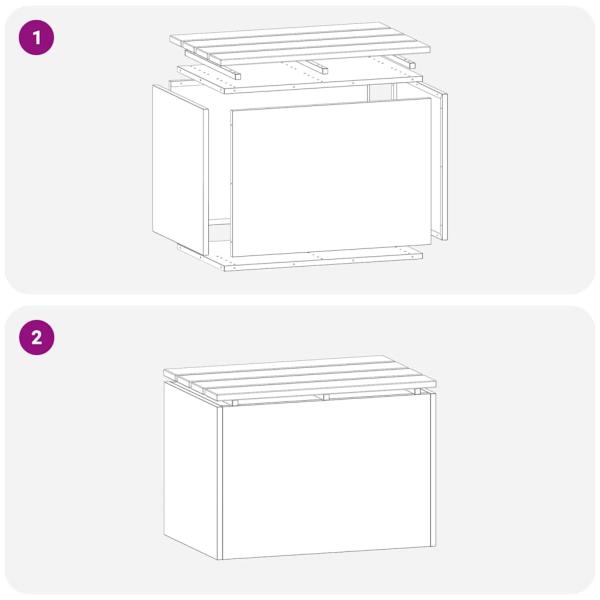 1

2