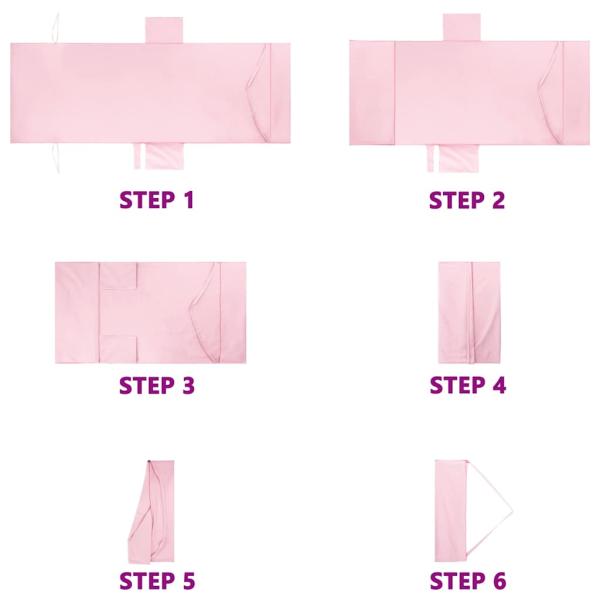 STEP 1

STEP 2

STEP 3

STEP 4

STEP 5

STEP 6