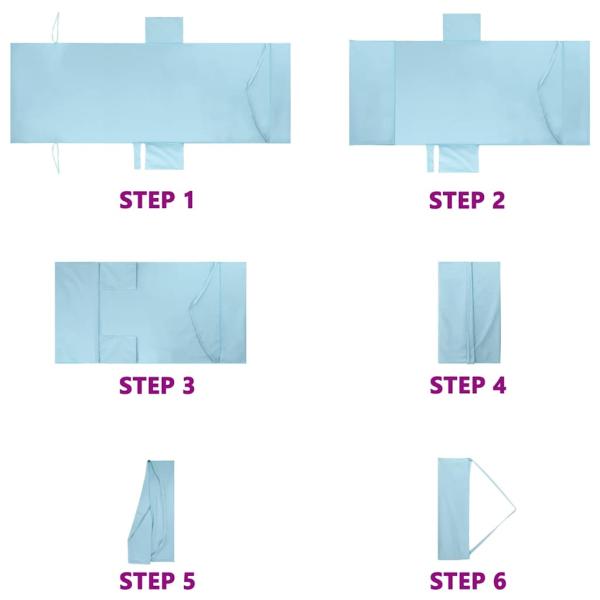 STEP 1

STEP 2

STEP 3

STEP 4

STEP 5

STEP 6