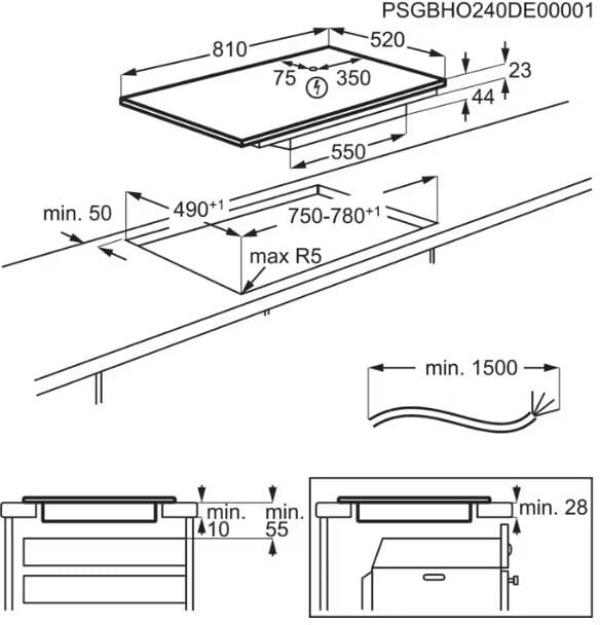 PSGBHO240DE00001

810
520
75
350
23
44
550

min. 50
$490^{+1}$
$750\text{-}780^{+1}$
max R5

min. 1500

min.
10
min.
55

min. 28