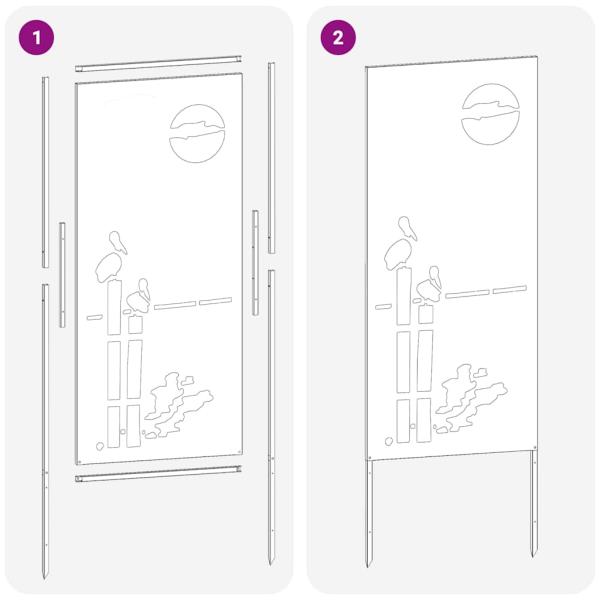 1

2