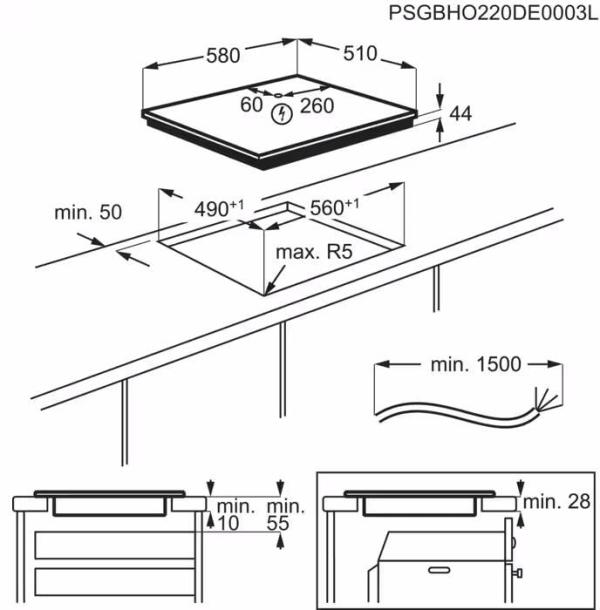 PSGBHO220DE0003L

580
510
60
260
44

min. 50
$490^{+1}$
$560^{+1}$
max. R5

min. 1500

min.
10
min.
55

min. 28