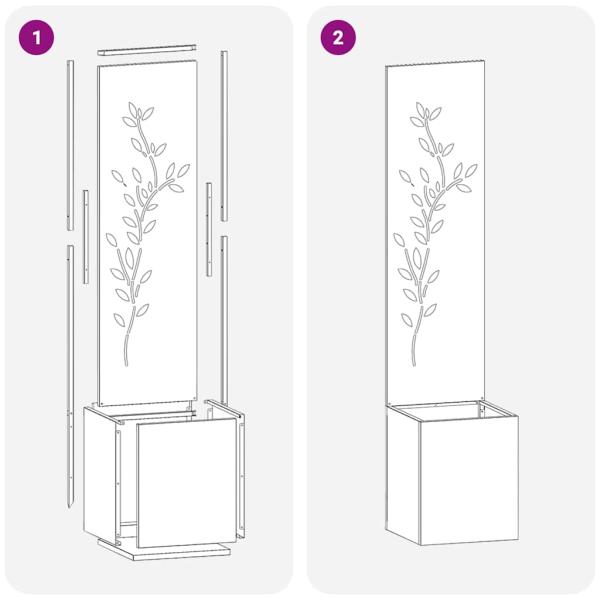 1

2