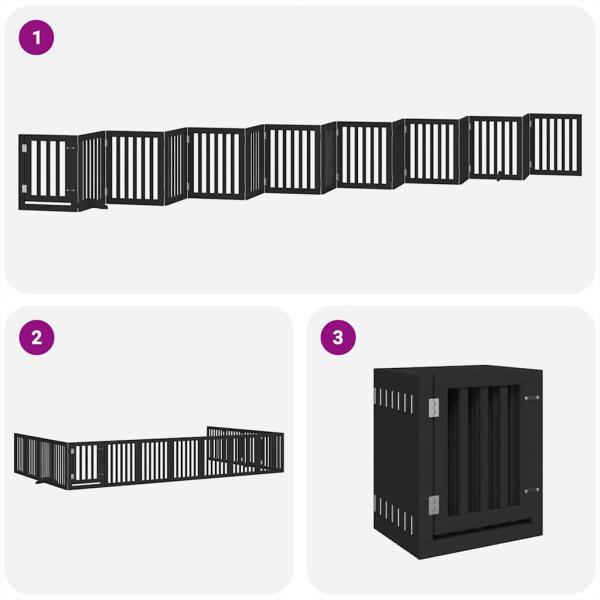 1

2

3