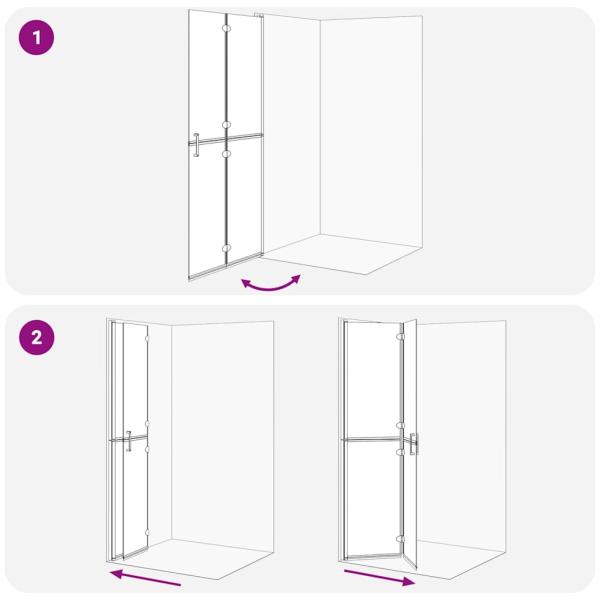 1

2