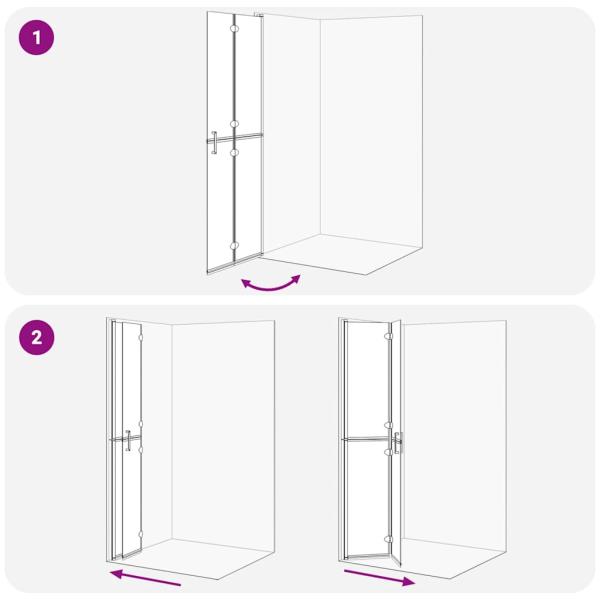 1

2