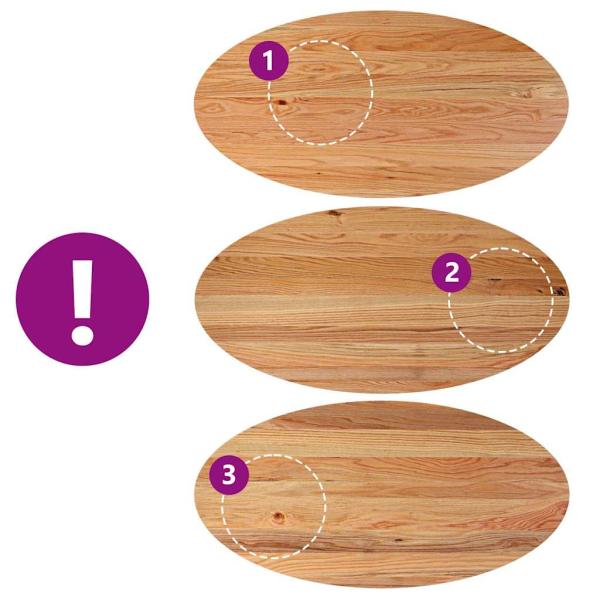 1

!

2

3