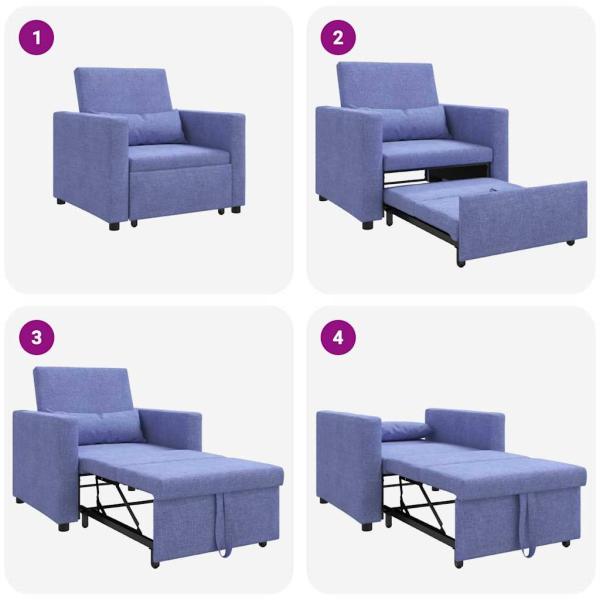 1

2

3

4