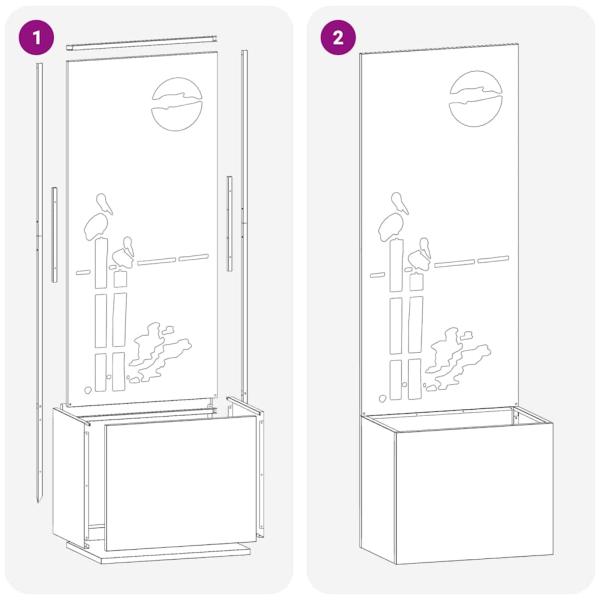 1

2