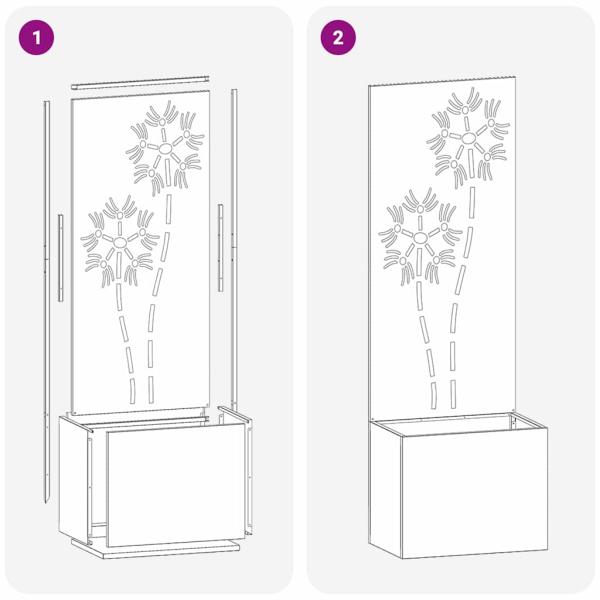 1

2