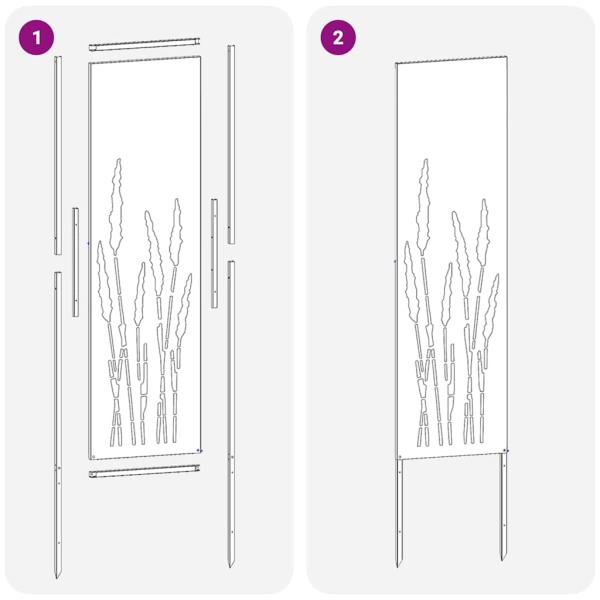 1

2