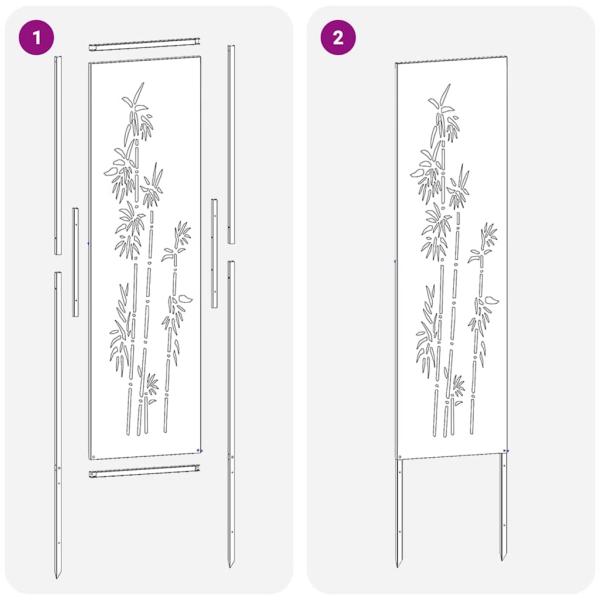 1

2