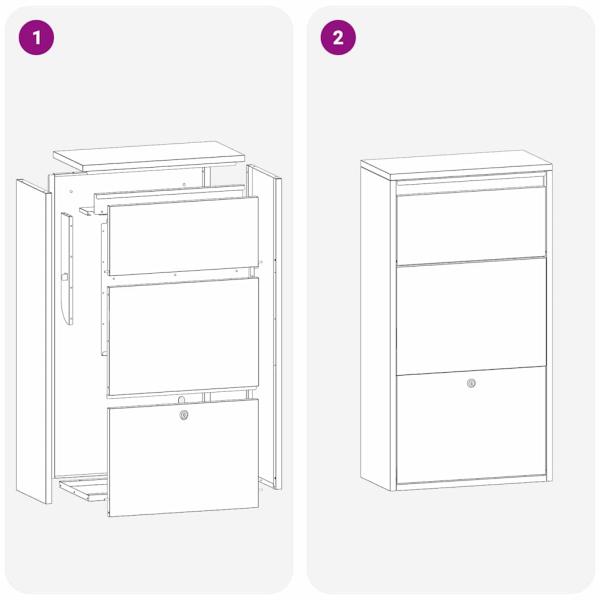 1

2