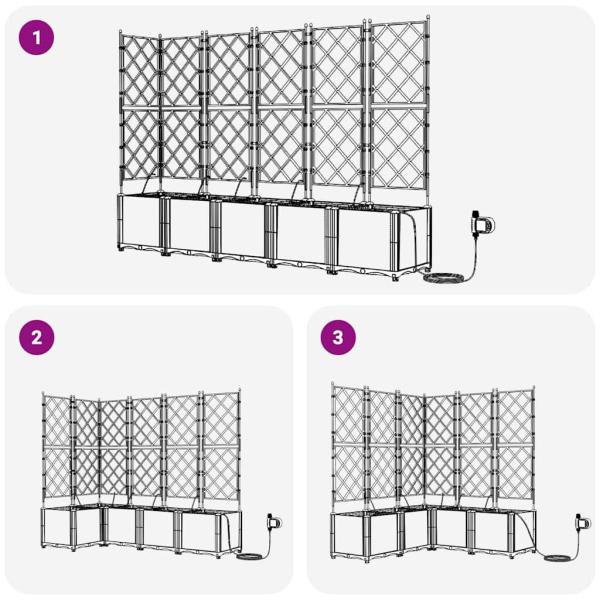 1

2

3