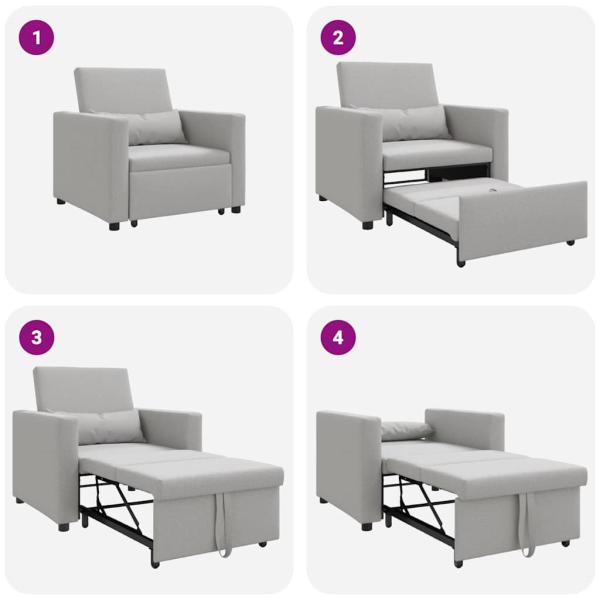 1

2

3

4