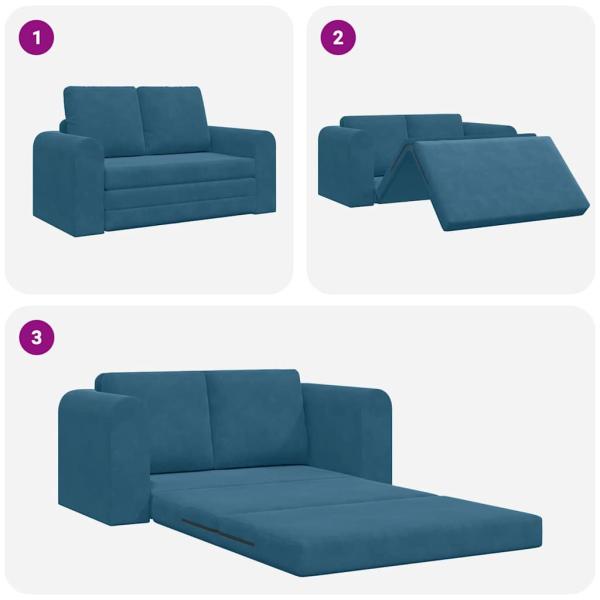 1

2

3