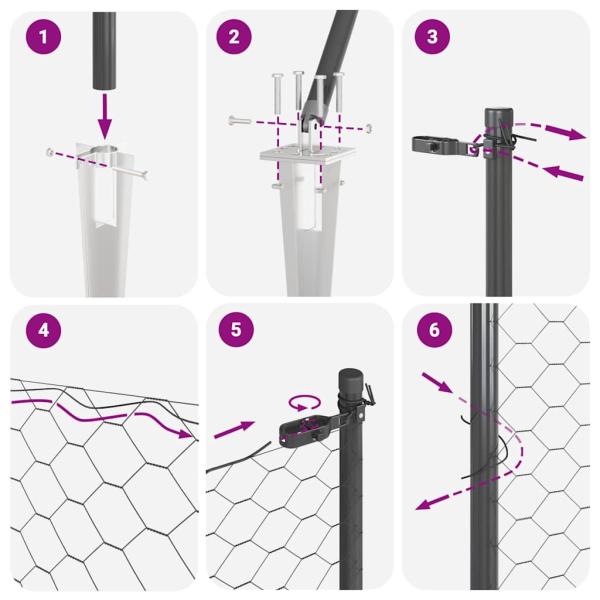 1

2

3

4

5

6