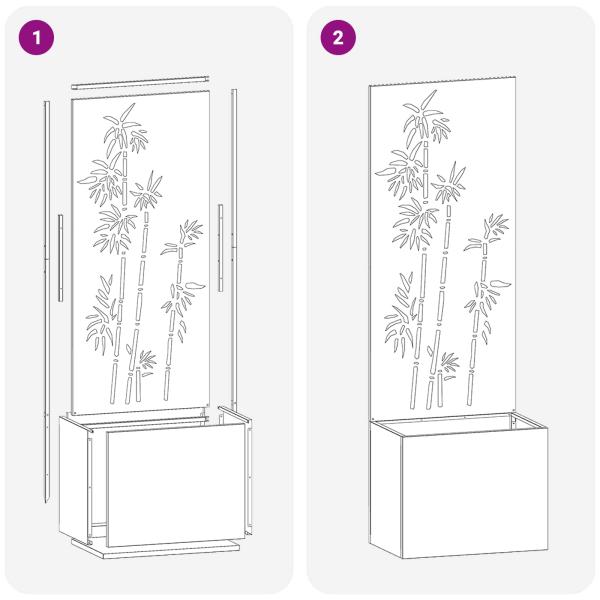 1

2