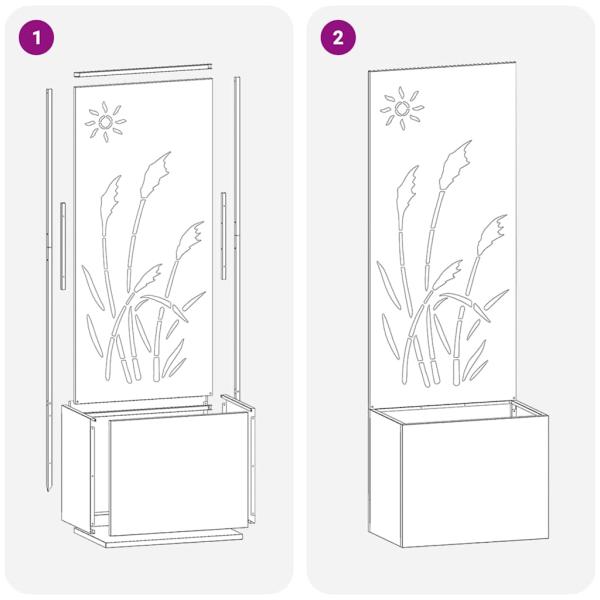 1

2