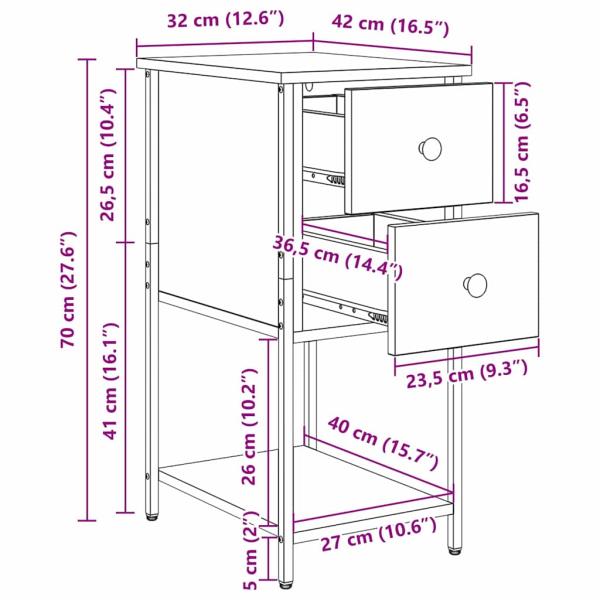 32 cm (12.6″)
42 cm (16.5″)
70 cm (27.6″)
26,5 cm (10.4″)
41 cm (16.1″)
16,5 cm (6.5″)
36,5 cm (14.4″)
23,5 cm (9.3″)
26 cm (10.2″)
40 cm (15.7″)
27 cm (10.6″)
5 cm (2″)