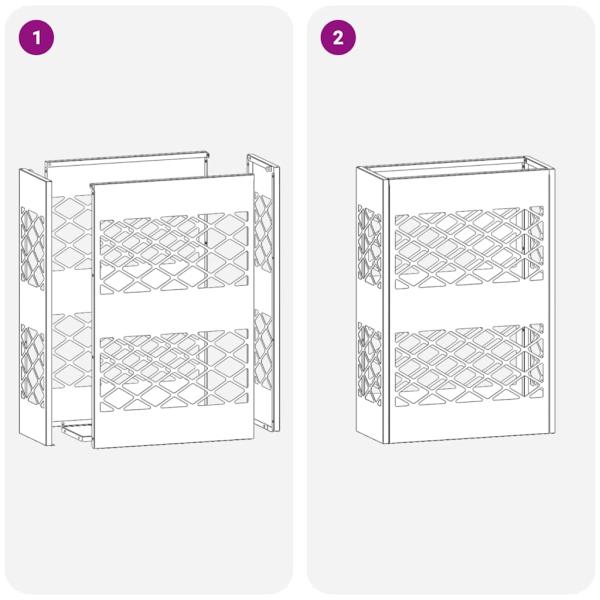 1

2