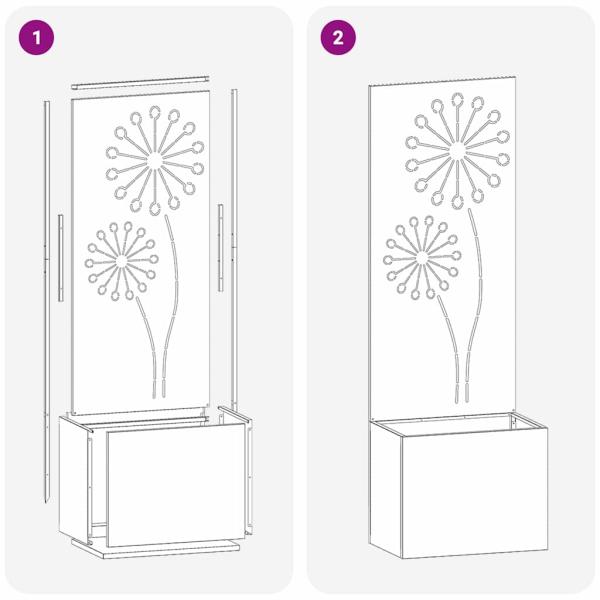 1

2