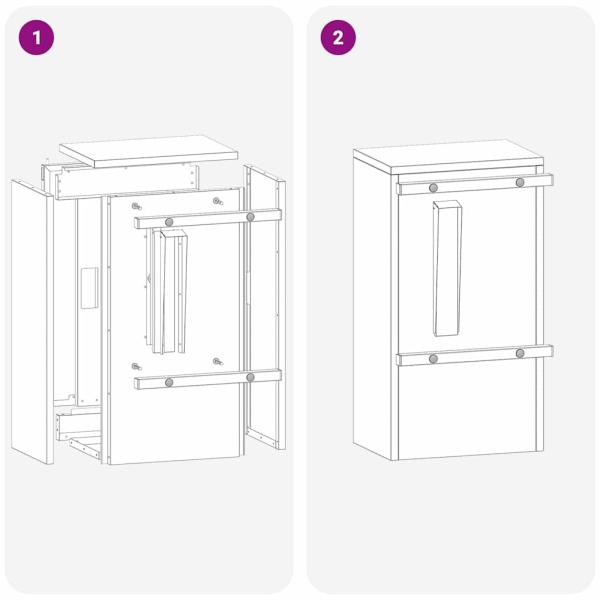 1

2