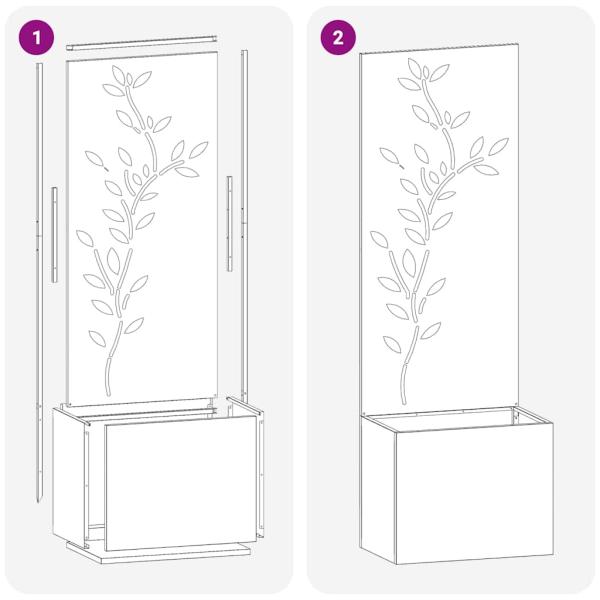 1

2