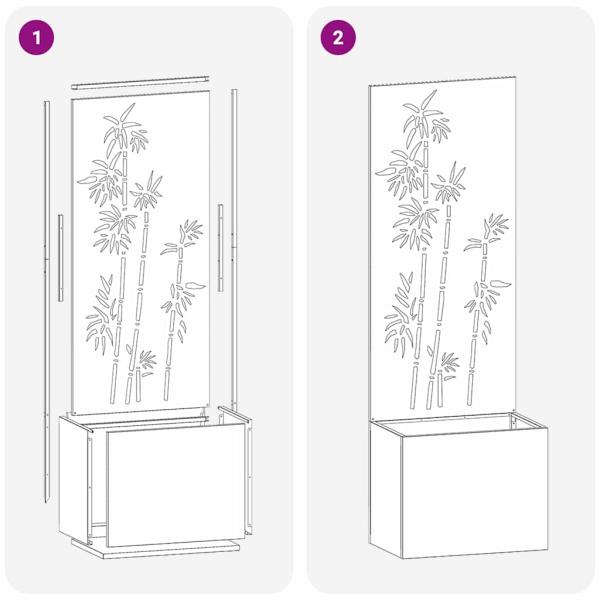 1

2