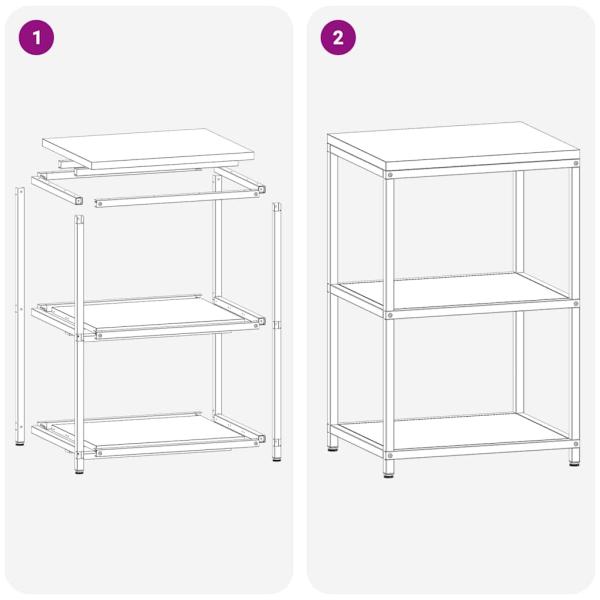 1

2