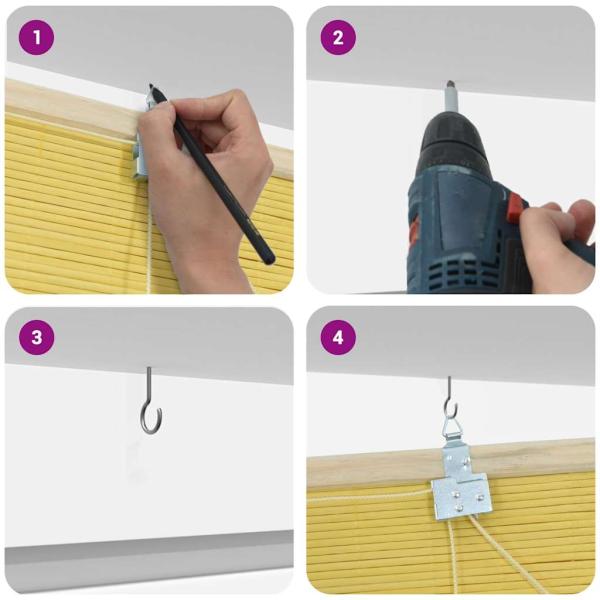 1

2

3

4