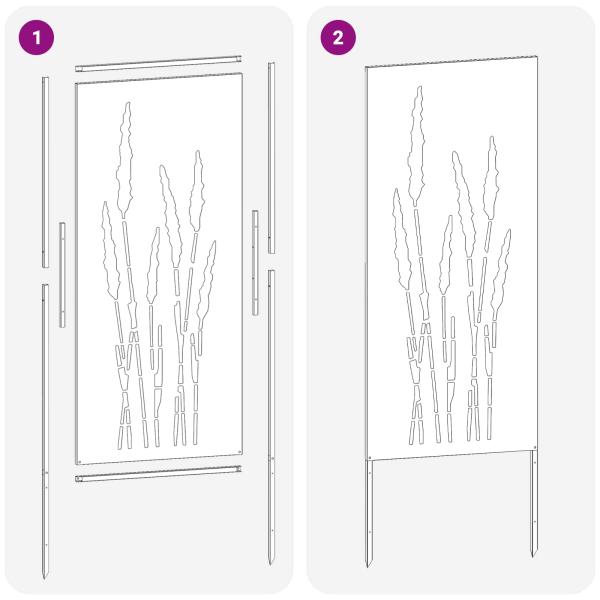 1

2