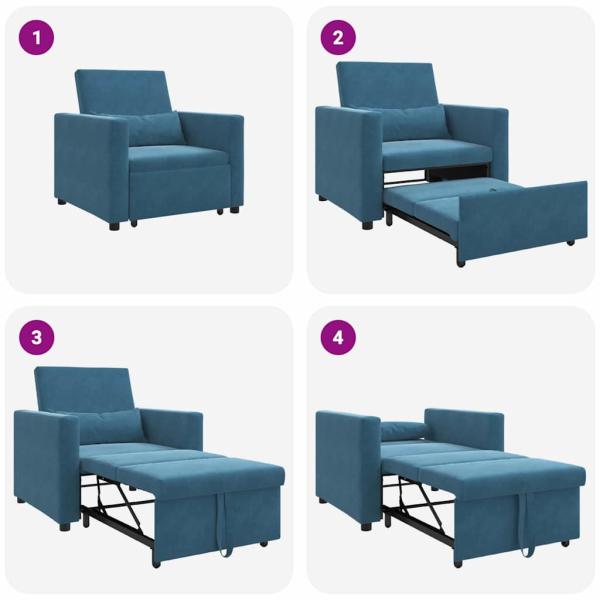 1

2

3

4