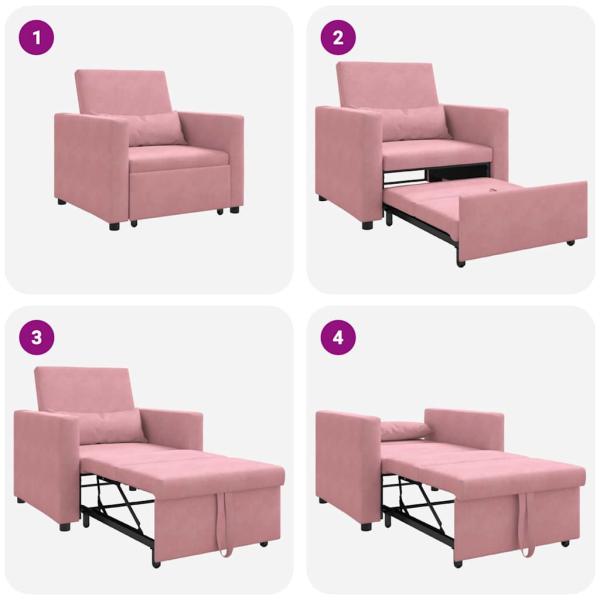 1

2

3

4