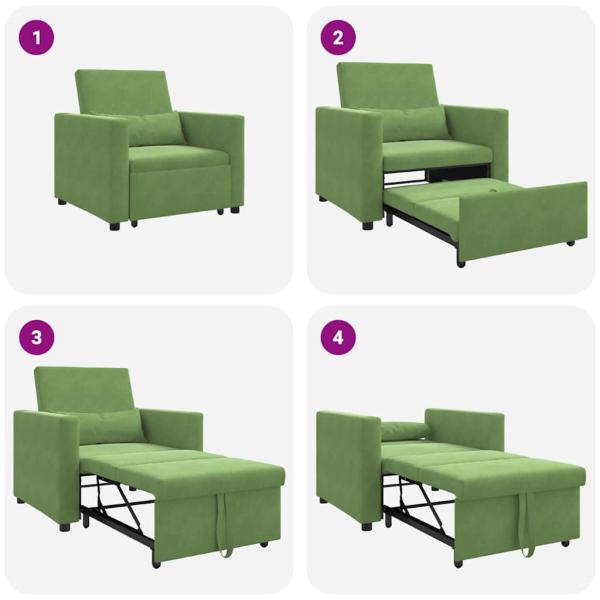 1

2

3

4