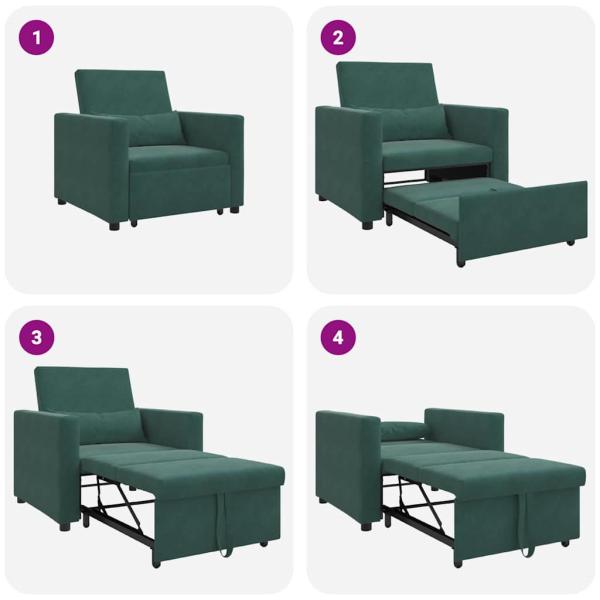 1

2

3

4