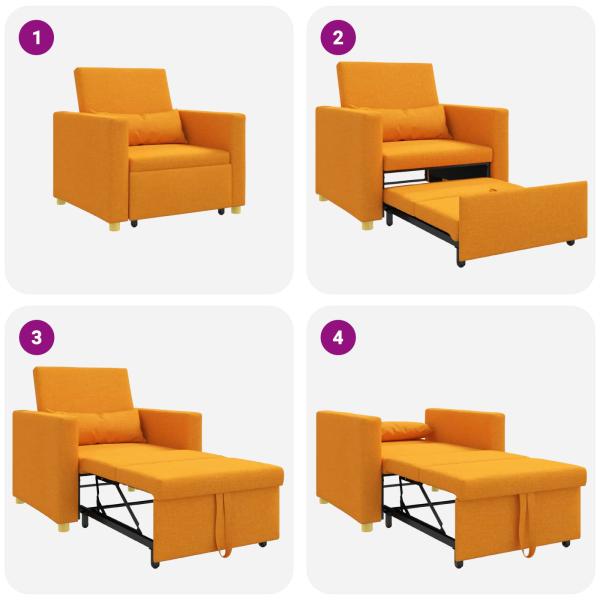 1

2

3

4