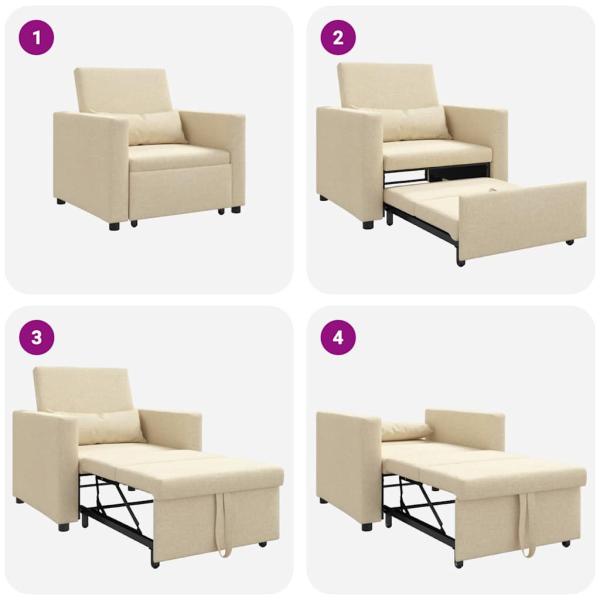 1

2

3

4