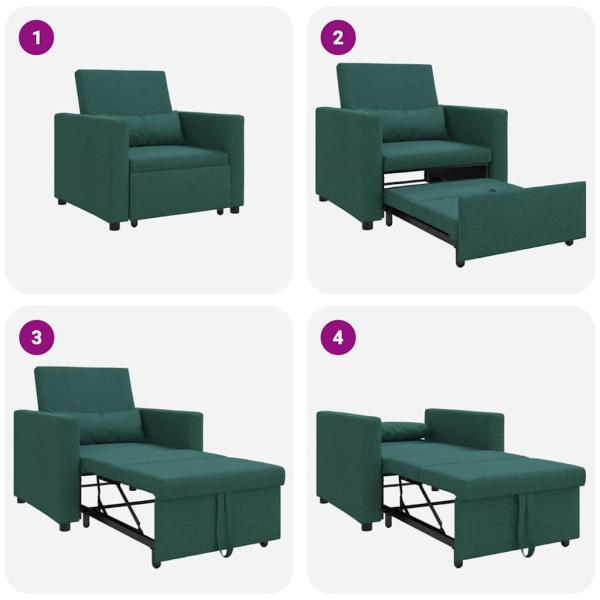 1

2

3

4