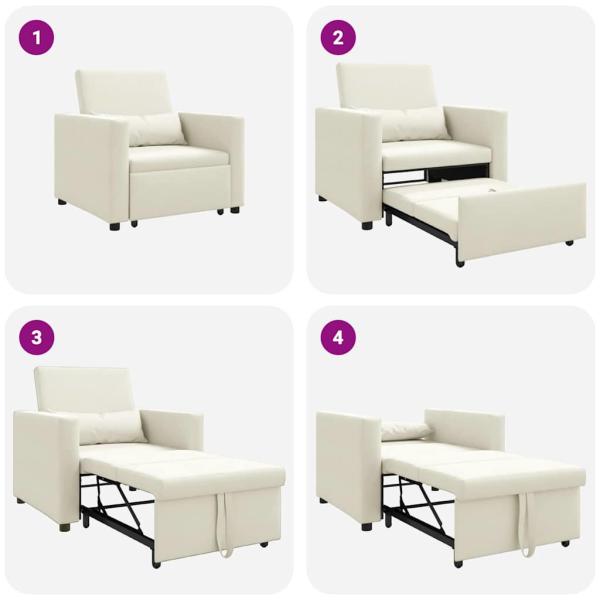 1

2

3

4