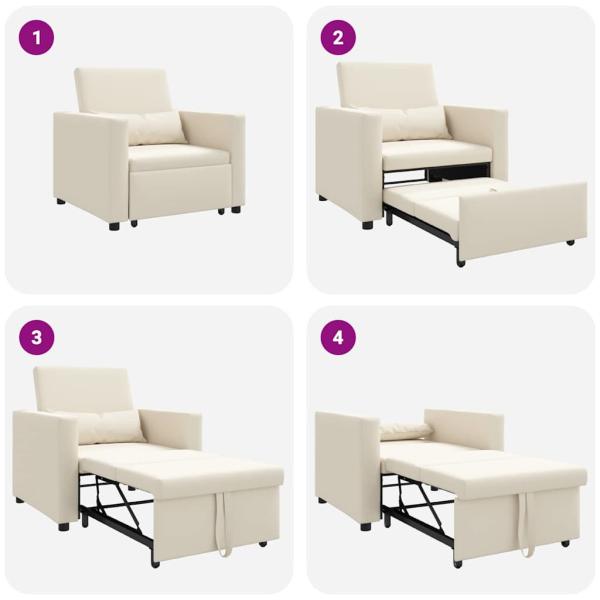 1

2

3

4