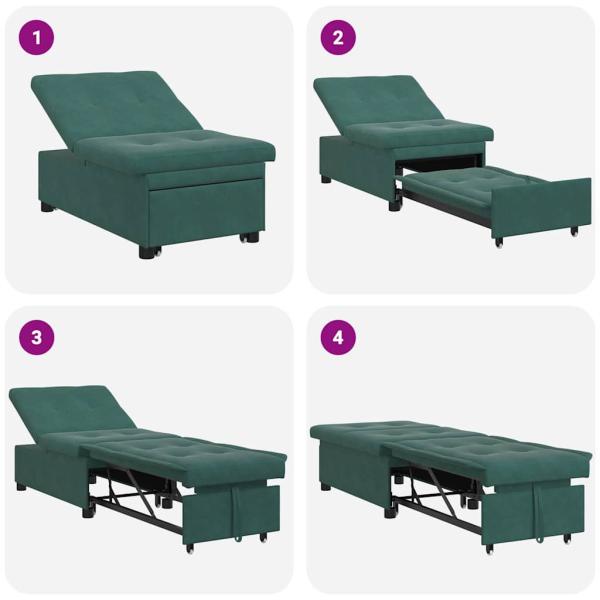 1

2

3

4