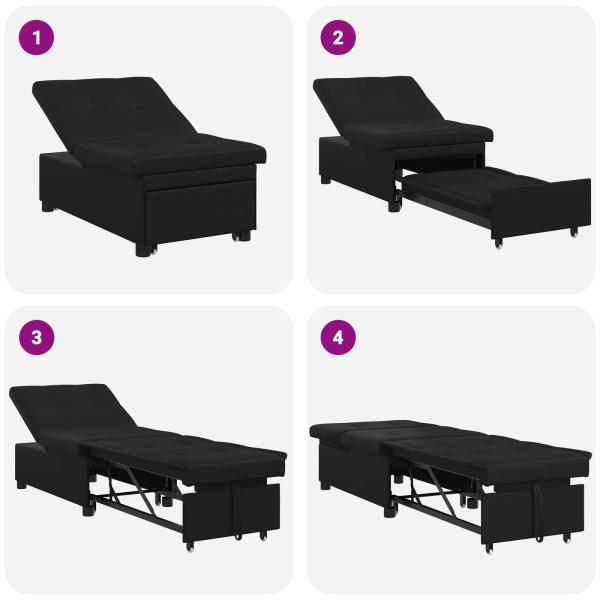 1

2

3

4