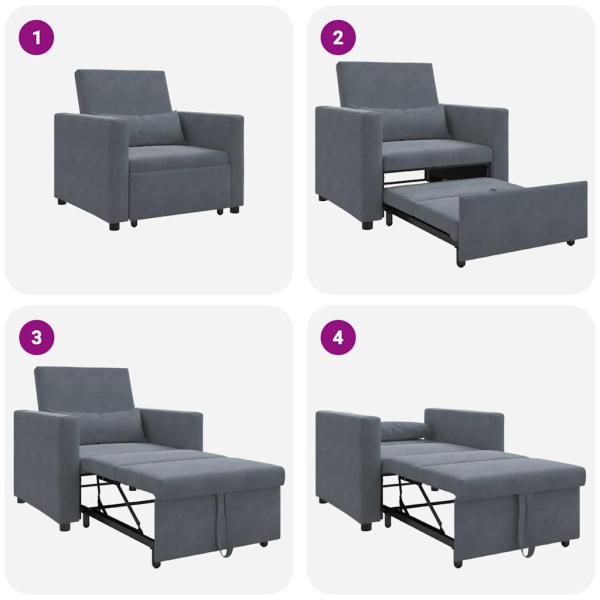 1

2

3

4